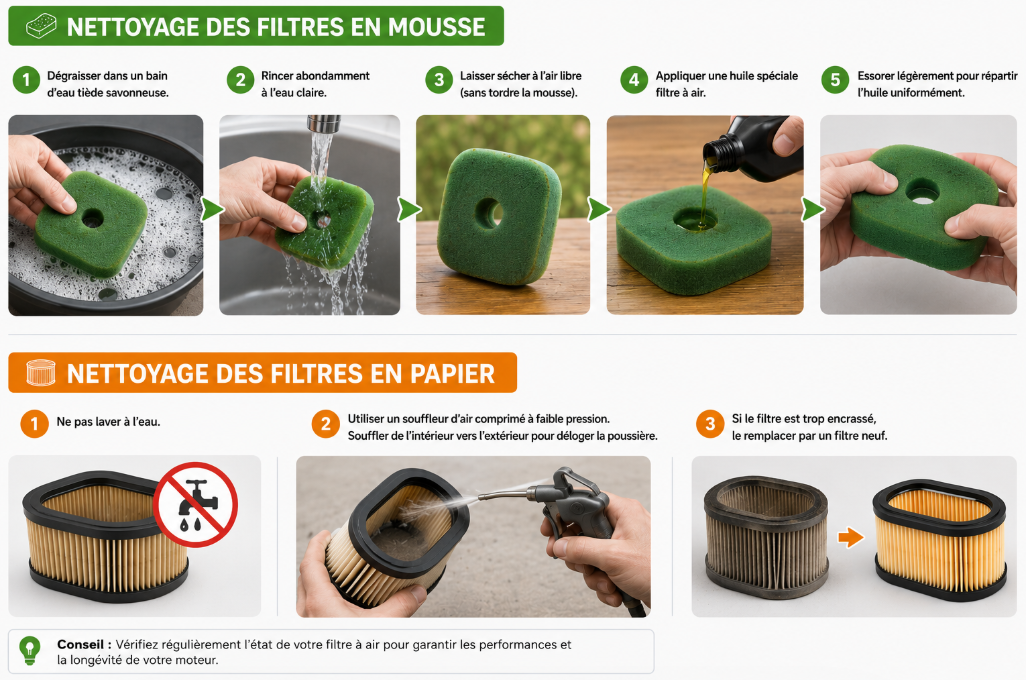 NETTOYAGE DES FILTRES EN MOUSSE

1 Dégraisser dans un bain d'eau tiède savonneuse.

2 Rincer abondamment à l'eau claire.

3 Laisser sécher à l'air libre (sans tordre la mousse).

4 Appliquer une huile spéciale filtre à air.

5 Essorer légèrement pour répartir l'huile uniformément.

NETTOYAGE DES FILTRES EN PAPIER

1 Ne pas laver à l'eau.

2 Utiliser un souffleur d'air comprimé à faible pression. Souffler de l'intérieur vers l'extérieur pour déloger la poussière.

3 Si le filtre est trop encrassé, le remplacer par un filtre neuf.

Conseil : Vérifiez régulièrement l'état de votre filtre à air pour garantir les performances et la longévité de votre moteur.