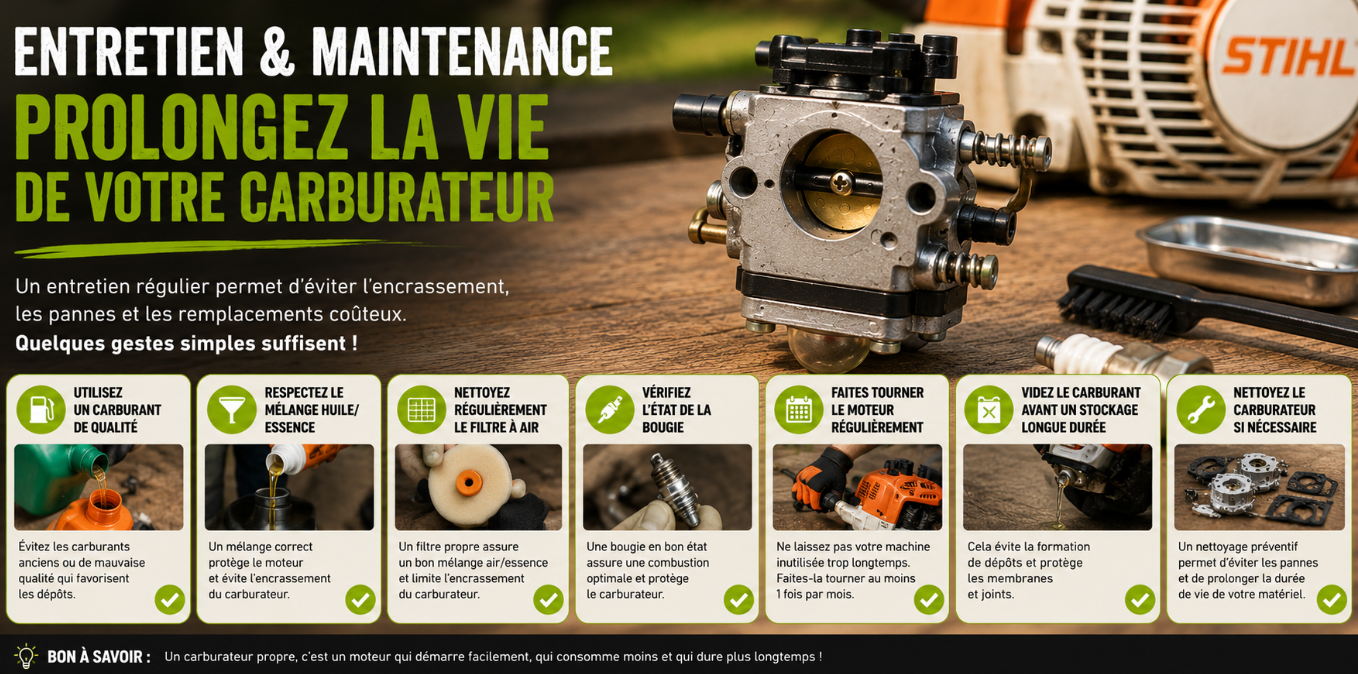 ENTRETIEN & MAINTENANCE
PROLONGEZ LA VIE DE VOTRE CARBURATEUR

STIHL

Un entretien régulier permet d'éviter l'encrassement, les pannes et les remplacements coûteux.
Quelques gestes simples suffisent !

UTILISEZ UN CARBURANT DE QUALITÉ

Évitez les carburants anciens ou de mauvaise qualité qui favorisent les dépôts.

RESPECTEZ LE MÉLANGE HUILE/ ESSENCE

Un mélange correct protège le moteur et évite l'encrassement du carburateur.

NETTOYEZ RÉGULIÈREMENT LE FILTRE À AIR

Un filtre propre assure un bon mélange air/essence et limite l'encrassement du carburateur.

VÉRIFIEZ L'ÉTAT DE LA BOUGIE

Une bougie en bon état assure une combustion optimale et protège le carburateur.

FAITES TOURNER LE MOTEUR RÉGULIÈREMENT

Ne laissez pas votre machine inutilisée trop longtemps. Faites-la tourner au moins 1 fois par mois.

VIDEZ LE CARBURANT AVANT UN STOCKAGE LONGUE DURÉE

Cela évite la formation de dépôts et protège les membranes et joints.

NETTOYEZ LE CARBURATEUR SI NÉCESSAIRE

Un nettoyage préventif permet d'éviter les pannes et de prolonger la durée de vie de votre matériel.

BON À SAVOIR : Un carburateur propre, c'est un moteur qui démarre facilement, qui consomme moins et qui dure plus longtemps !