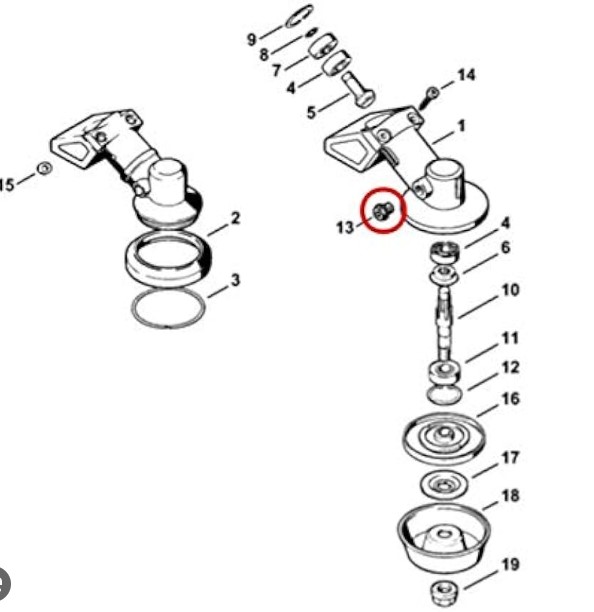 9
8
7
4
5
14
1
15
2
3
13
4
6
10
11
12
16
17
18
19