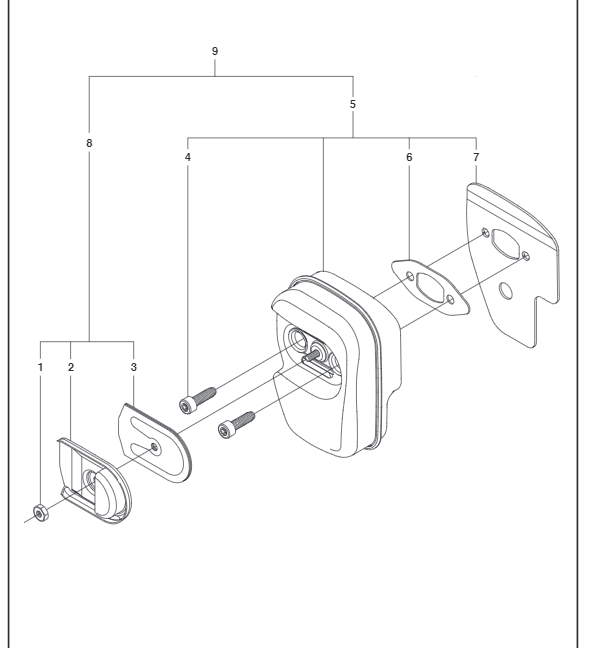 9
5
8
4
6
7
1
2
3