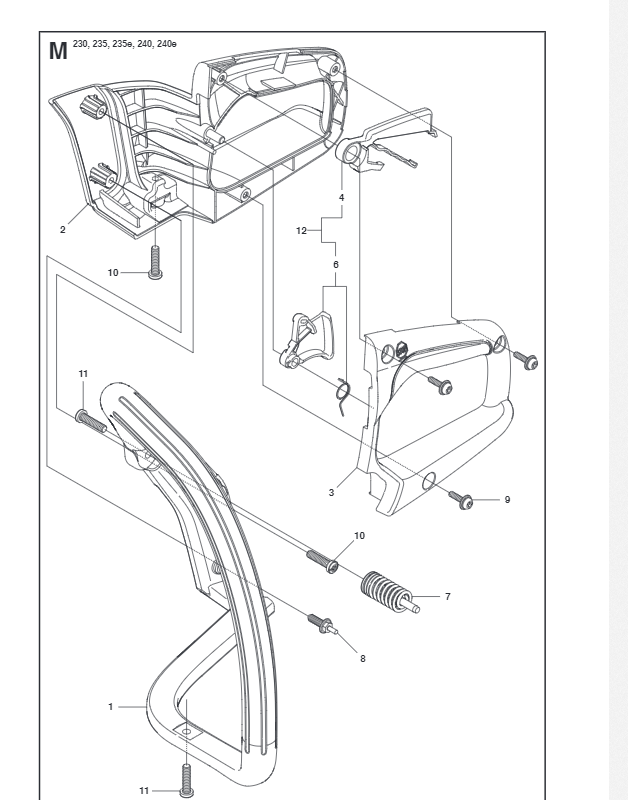 M 230, 235, 235e, 240, 240e

2

10

4

12

6

11

3

9

10

7

8

1

11